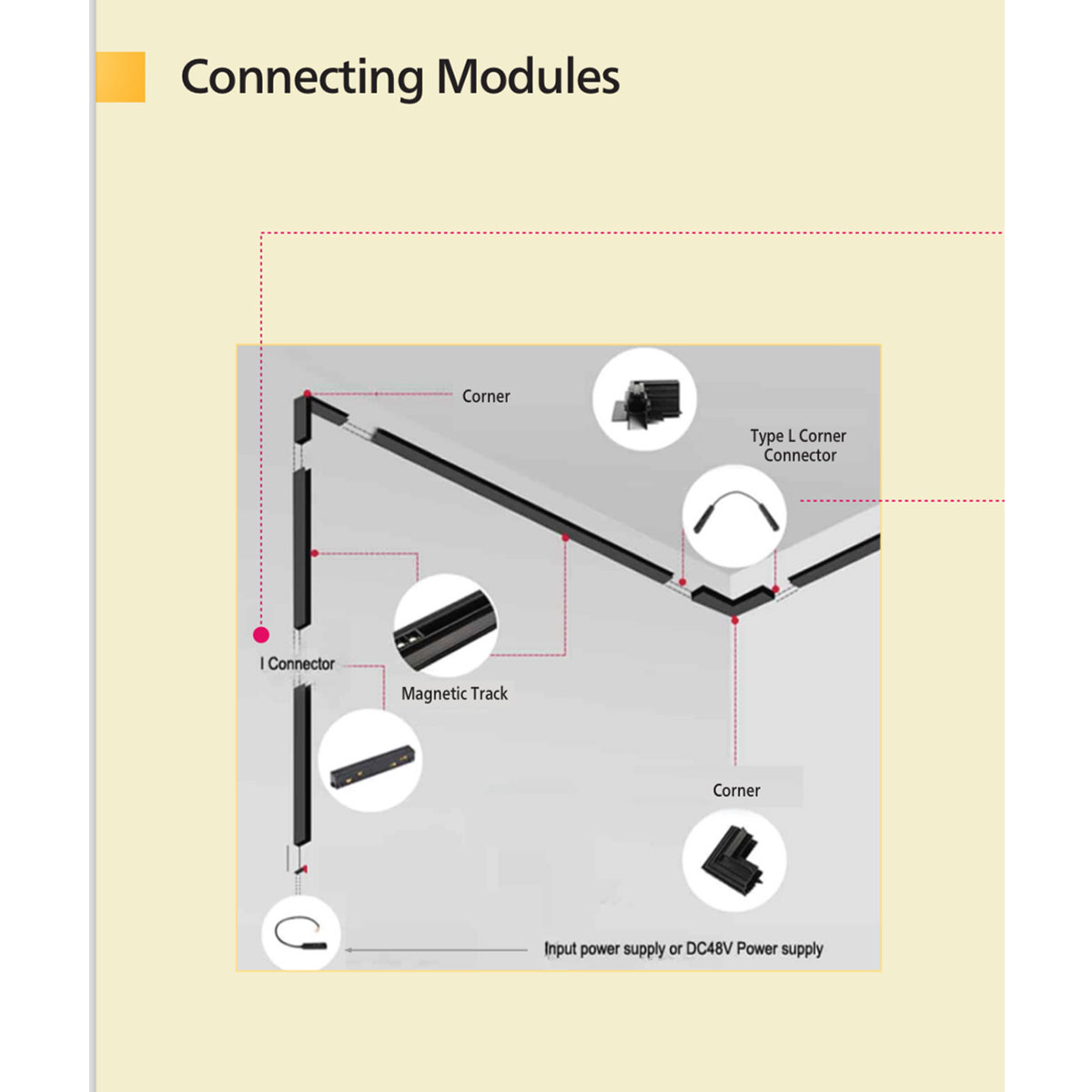 Connecting Modules

Corner

Type L Corner Connector

I Connector

Magnetic Track

Corner

Input power supply or DC48V Power supply