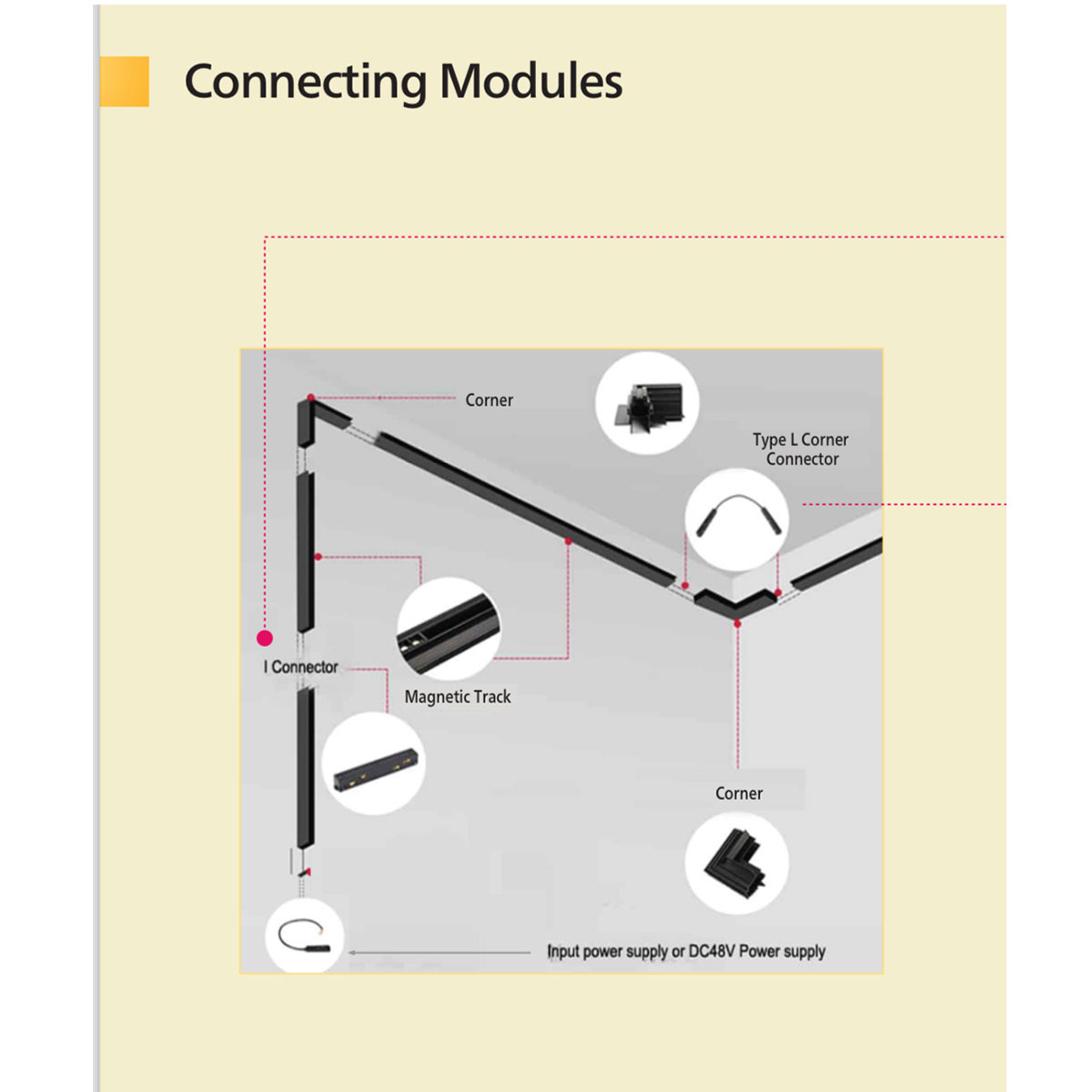 Connecting Modules

Corner

Type L Corner Connector

I Connector

Magnetic Track

Corner

Input power supply or DC48V Power supply