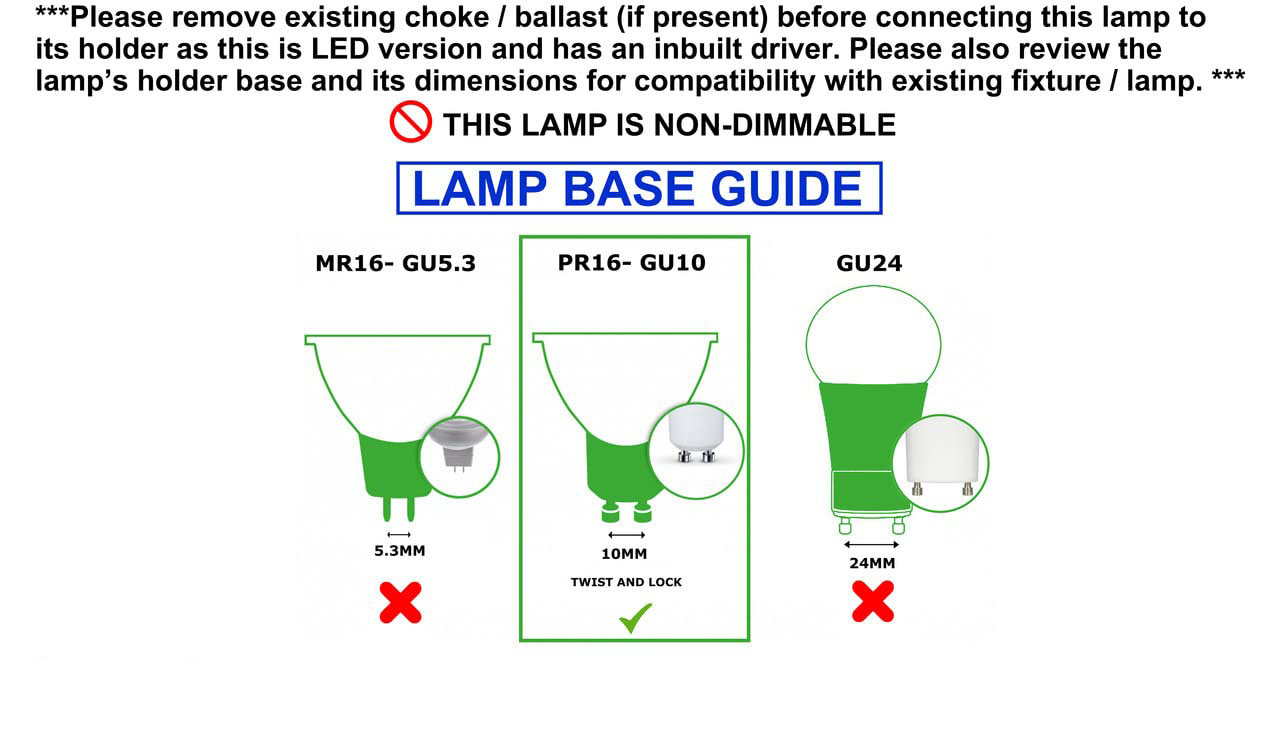 ***Please remove existing choke / ballast (if present) before connecting this lamp to its holder as this is LED version and has an inbuilt driver. Please also review the lamp's holder base and its dimensions for compatibility with existing fixture / lamp. ***

THIS LAMP IS NON-DIMMABLE

LAMP BASE GUIDE

MR16- GU5.3

5.3MM

PR16- GU10

10MM

TWIST AND LOCK

GU24

24MM