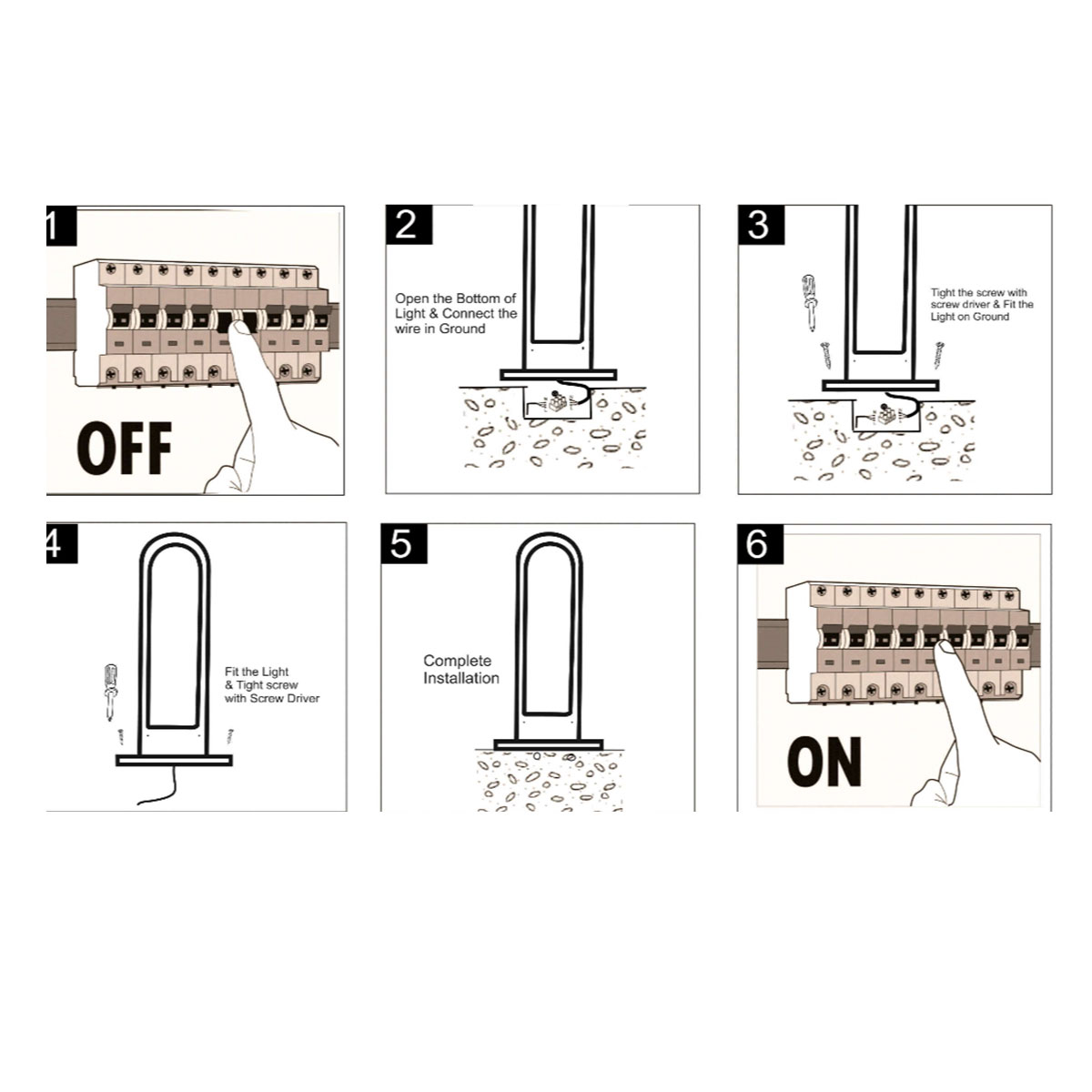 1

OFF

2

Open the Bottom of Light & Connect the wire in Ground

3

Tight the screw with screw driver & Fit the Light on Ground

4

Fit the Light & Tight screw with Screw Driver

5

Complete Installation

6

ON