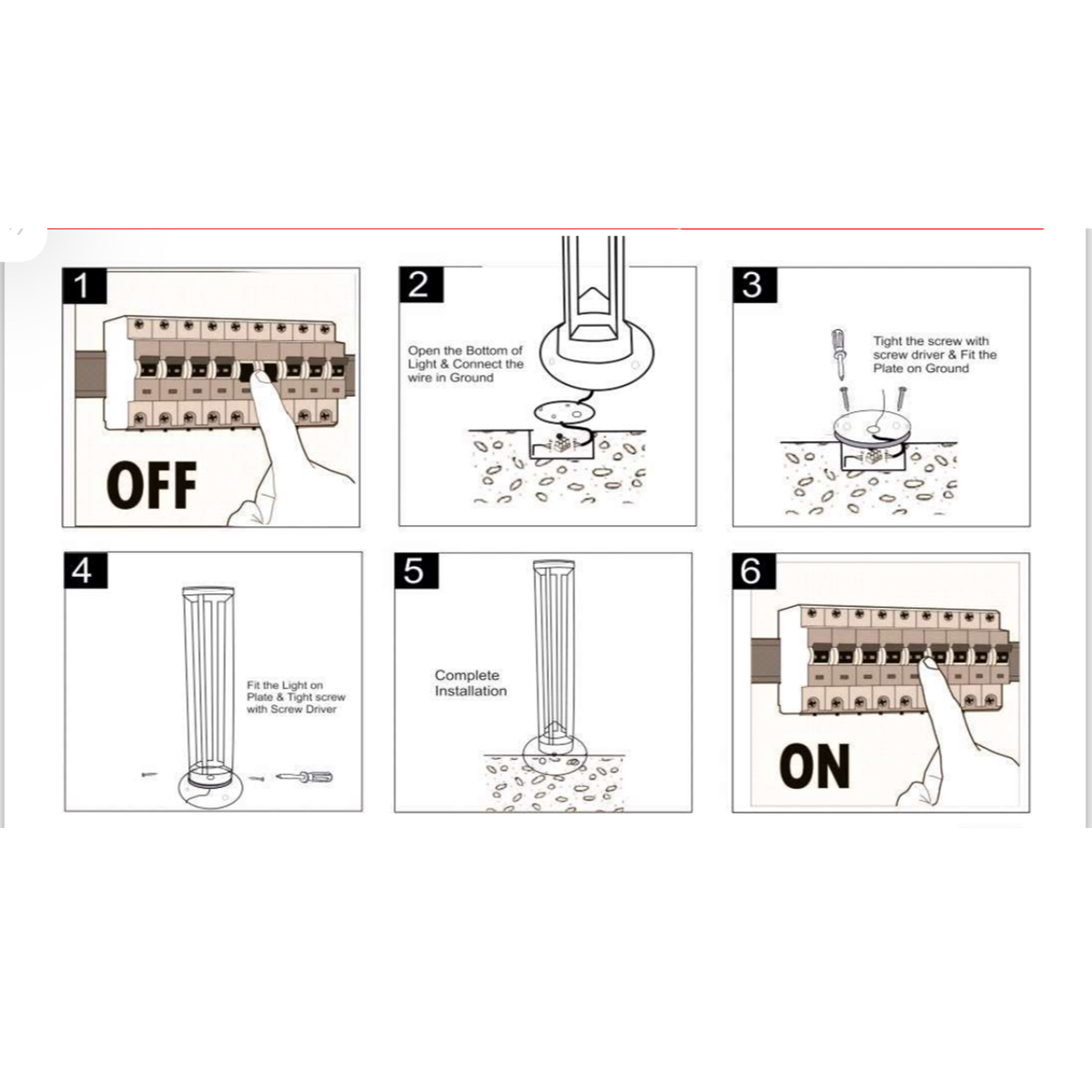 1

OFF

2

Open the Bottom of Light & Connect the wire in Ground

3

Tight the screw with screw driver & Fit the Plate on Ground

4

Fit the Light on Plate & Tight screw with Screw Driver

5

Complete Installation

6

ON